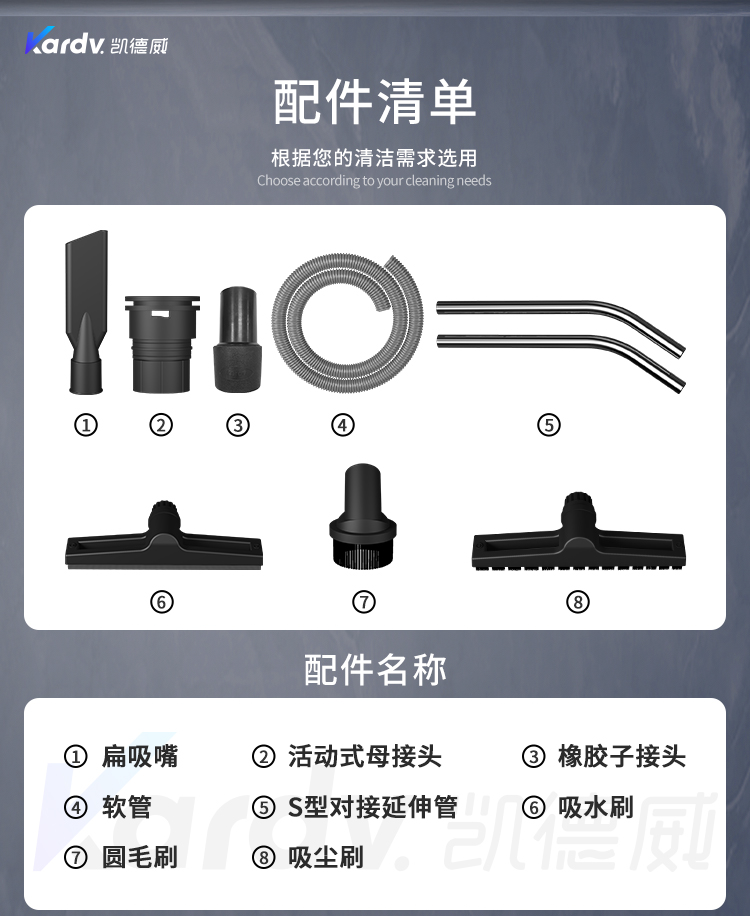 Kardv. 凯德威

配件清单

根据您的清洁需求选用
Choose according to your cleaning needs

① ② ③ ④ ⑤

⑥ ⑦ ⑧

配件名称

① 扁吸嘴 ② 活动式母接头 ③ 橡胶子接头
④ 软管 ⑤ S型对接延伸管 ⑥ 吸水刷
⑦ 圆毛刷 ⑧ 吸尘刷

Kardv. 凯德威