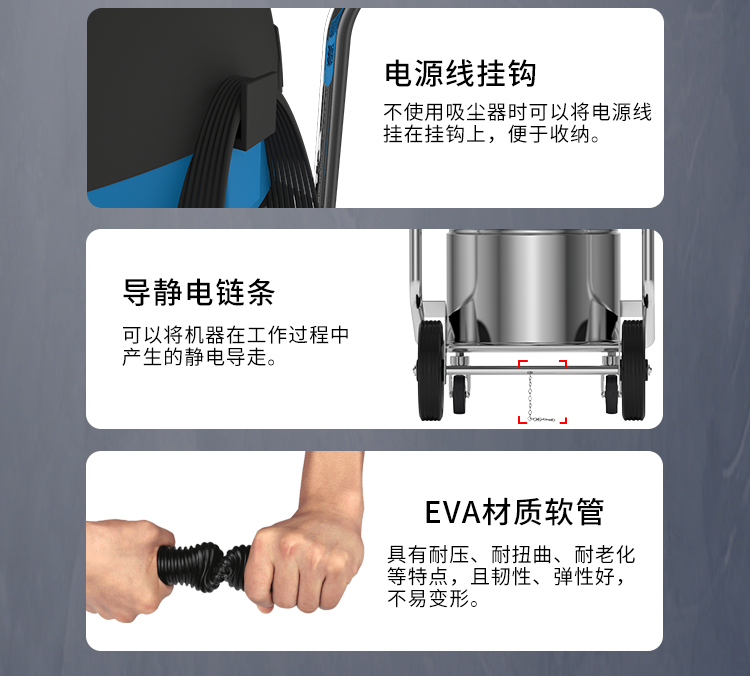 电源线挂钩

不使用吸尘器时可以将电源线挂在挂钩上，便于收纳。

导静电链条

可以将机器在工作过程中产生的静电导走。

EVA材质软管

具有耐压、耐扭曲、耐老化等特点，且韧性、弹性好，不易变形。